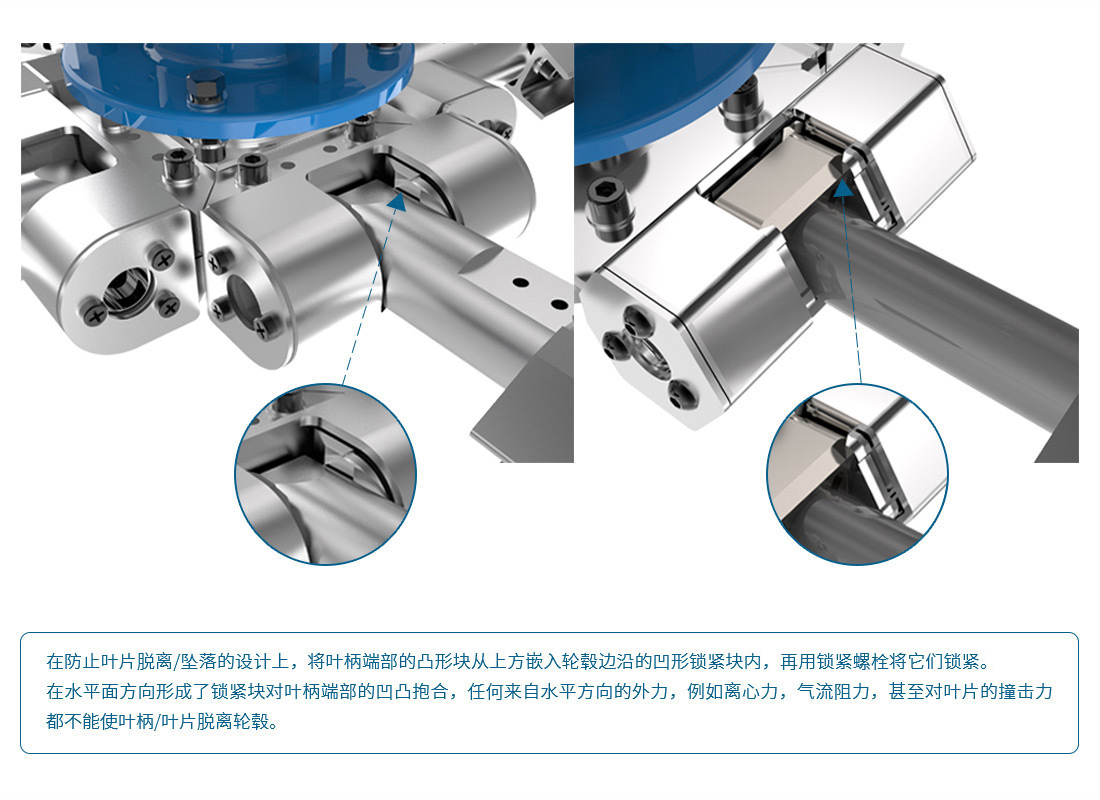 在防止叶片脱离/坠落的设计上，将叶柄端部的凸形块从上方嵌入轮毂边沿的凹形锁紧块内，再用锁紧螺栓将它们锁紧。
在水平面方向形成了锁紧块对叶柄端部的凹凸抱合，任何来自水平方向的外力，例如离心力，气流阻力，甚至对叶片的撞击力都不能使叶柄/叶片脱离轮毂。