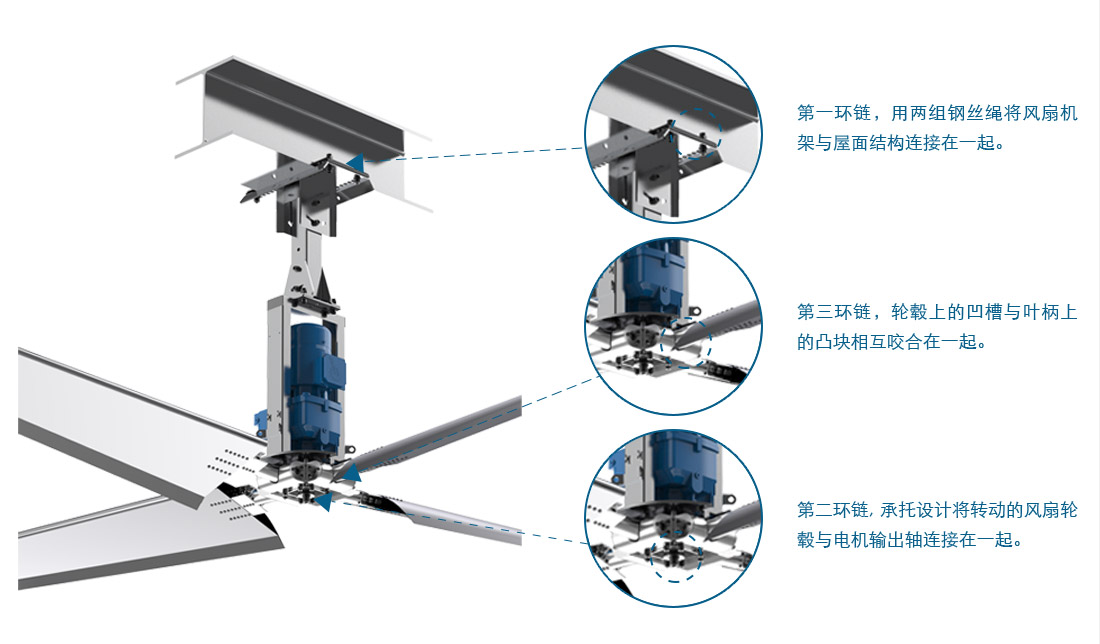 第一环链，用两组钢丝绳将风扇机架与屋面结构连接在一起。

第三环链，轮毂上的凹槽与叶柄上的凸块相互咬合在一起。

第二环链, 承托设计将转动的风扇轮毂与电机输出轴连接在一起。